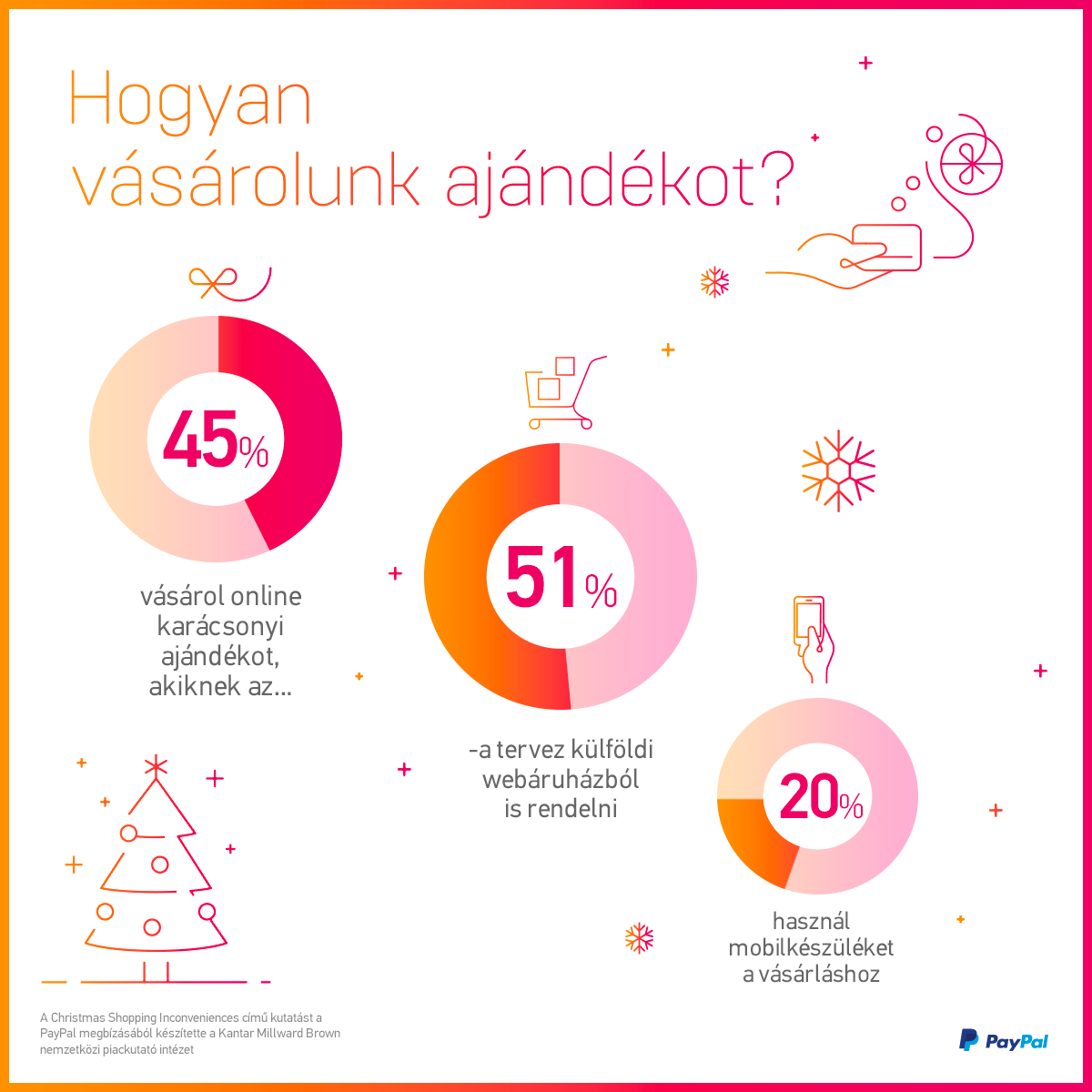 Hogyan vásárolunk ajándékot?

45%

vásárol online karácsonyi ajándékot, akiknek az...

51%

-a tervez külföldi webáruházból is rendelni

20%

használ mobilkészüléket a vásárláshoz

A Christmas Shopping Inconveniences című kutatást a PayPal megbízásából készítette a Kantar Millward Brown nemzetközi piackutató intézet

PayPal